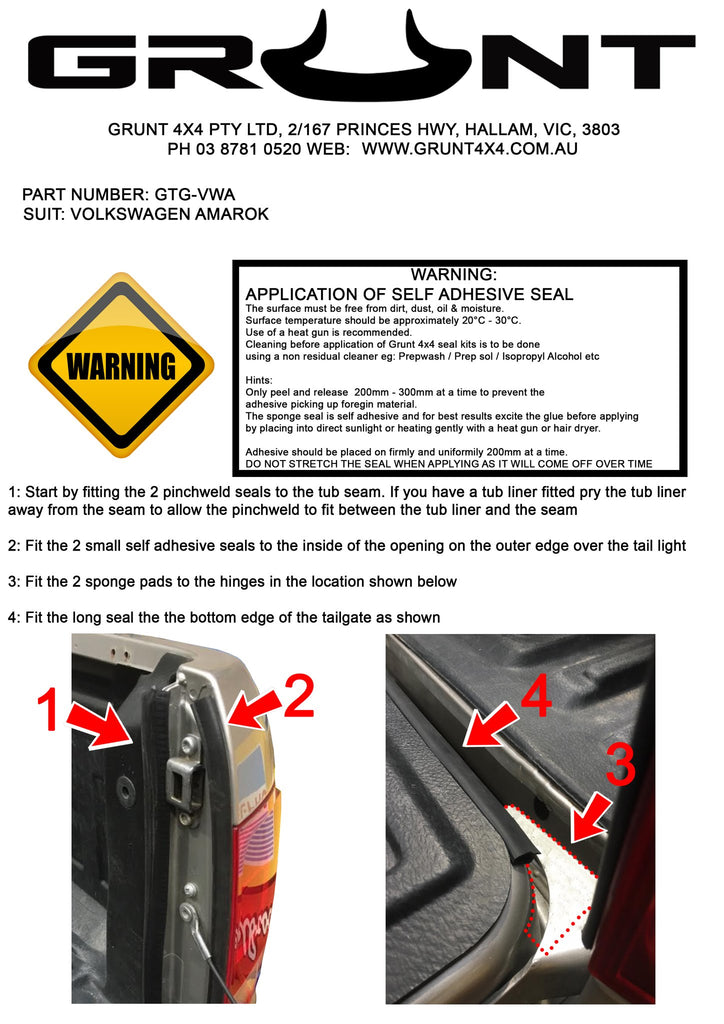 GRUNT

GRUNT 4X4 PTY LTD, 2/167 PRINCES HWY, HALLAM, VIC, 3803
PH 03 8781 0520 WEB: WWW.GRUNT4X4.COM.AU

PART NUMBER: GTG-VWA
SUIT: VOLKSWAGEN AMAROK

WARNING

WARNING:
APPLICATION OF SELF ADHESIVE SEAL
The surface must be free from dirt, dust, oil & moisture.
Surface temperature should be approximately 20°C - 30°C.
Use of a heat gun is recommended.
Cleaning before application of Grunt 4x4 seal kits is to be done using a non residual cleaner eg: Prepwash / Prep sol / Isopropyl Alcohol etc

Hints:
Only peel and release 200mm - 300mm at a time to prevent the adhesive picking up foregin material.
The sponge seal is self adhesive and for best results excite the glue before applying by placing into direct sunlight or heating gently with a heat gun or hair dryer.

Adhesive should be placed on firmly and uniformily 200mm at a time.
DO NOT STRETCH THE SEAL WHEN APPLYING AS IT WILL COME OFF OVER TIME

1: Start by fitting the 2 pinchweld seals to the tub seam. If you have a tub liner fitted pry the tub liner away from the seam to allow the pinchweld to fit between the tub liner and the seam

2: Fit the 2 small self adhesive seals to the inside of the opening on the outer edge over the tail light

3: Fit the 2 sponge pads to the hinges in the location shown below

4: Fit the long seal the the bottom edge of the tailgate as shown

1

2

4

3